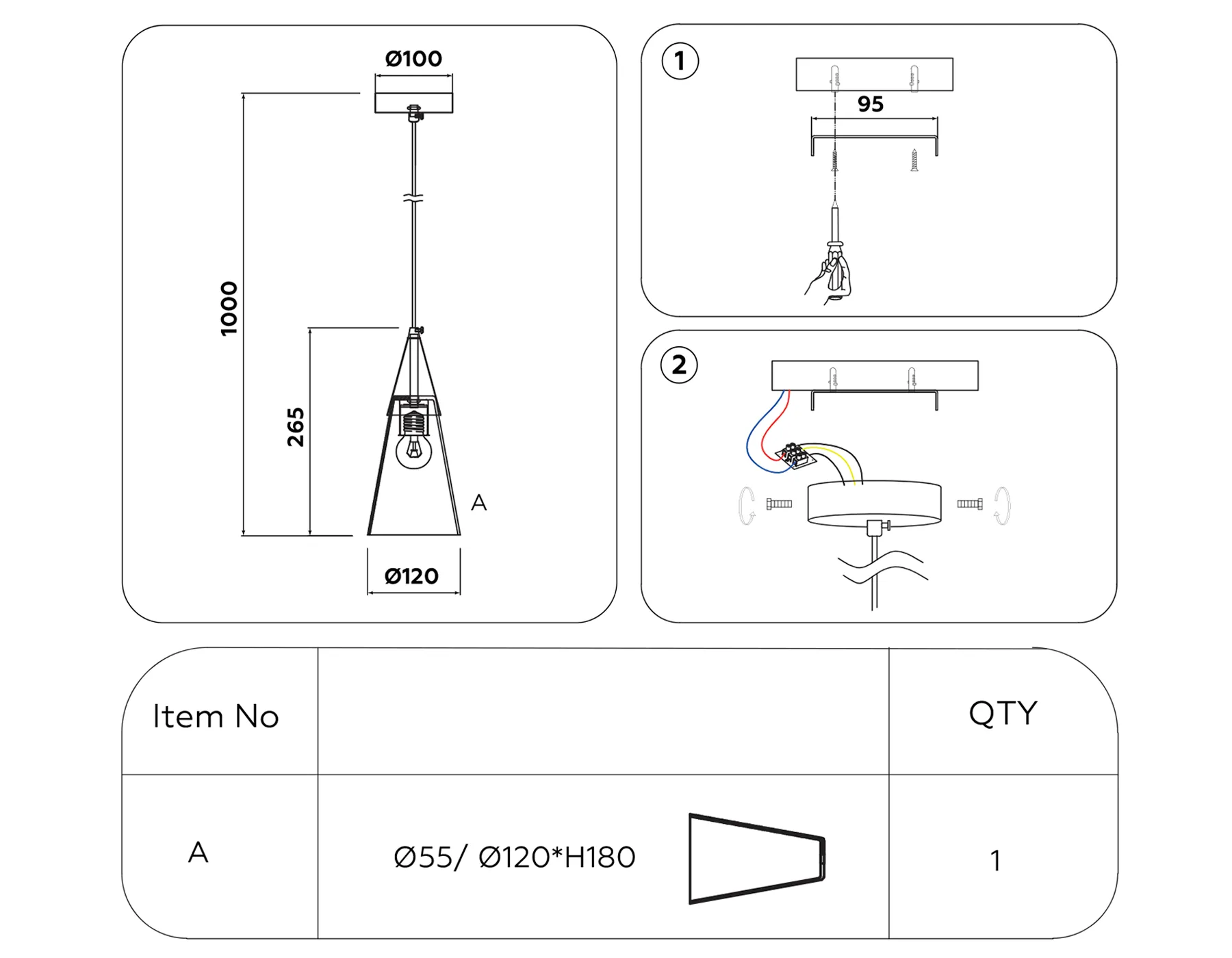 Ø100

1000

265

A

Ø120

1

95

2

| Item No | | QTY |
|---|---|---|
| A | Ø55/ Ø120*H180 | 1 |