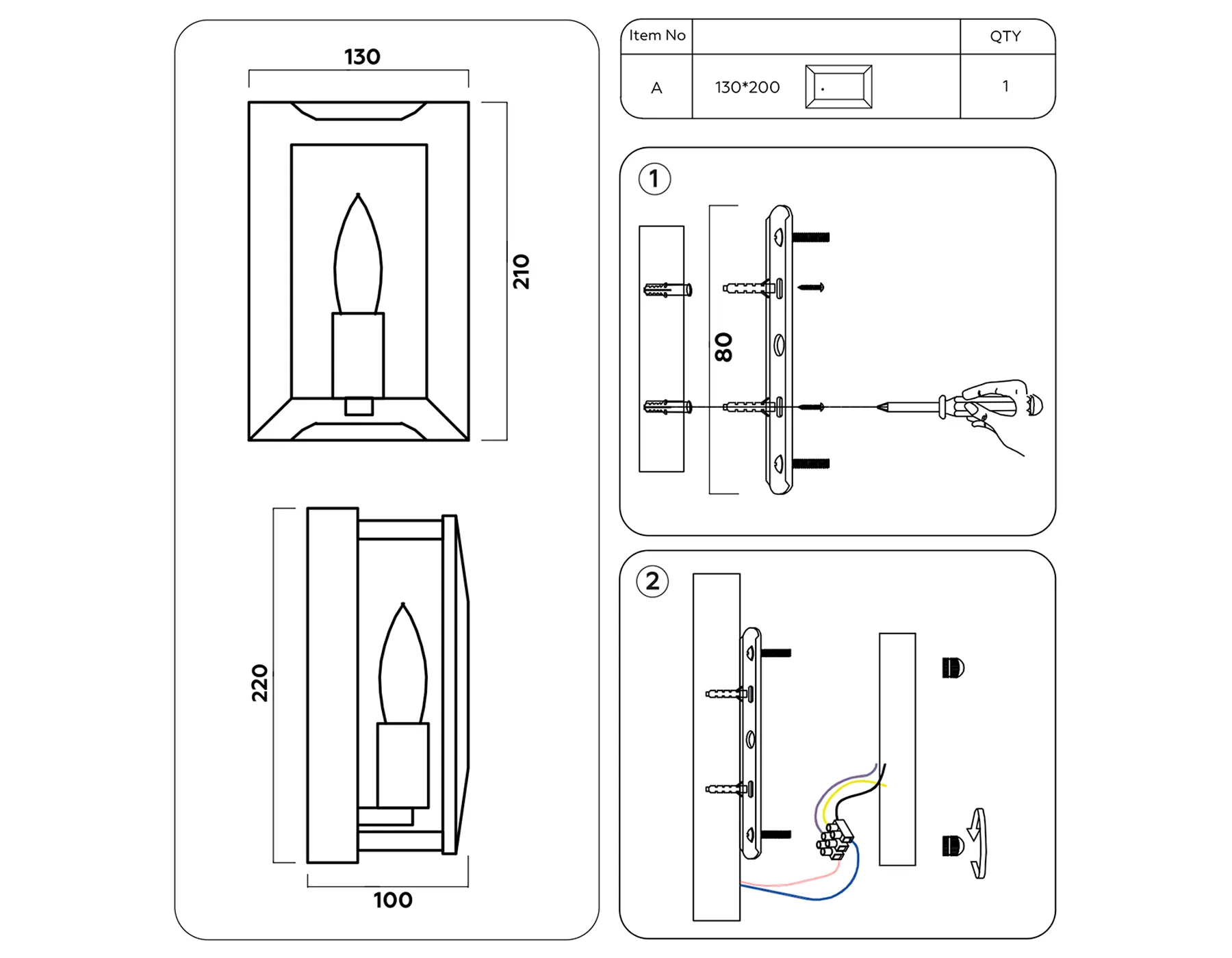 130

210

220

100

| Item No | | QTY |
|---|---|---|
| A | 130*200 | 1 |

1

80

2