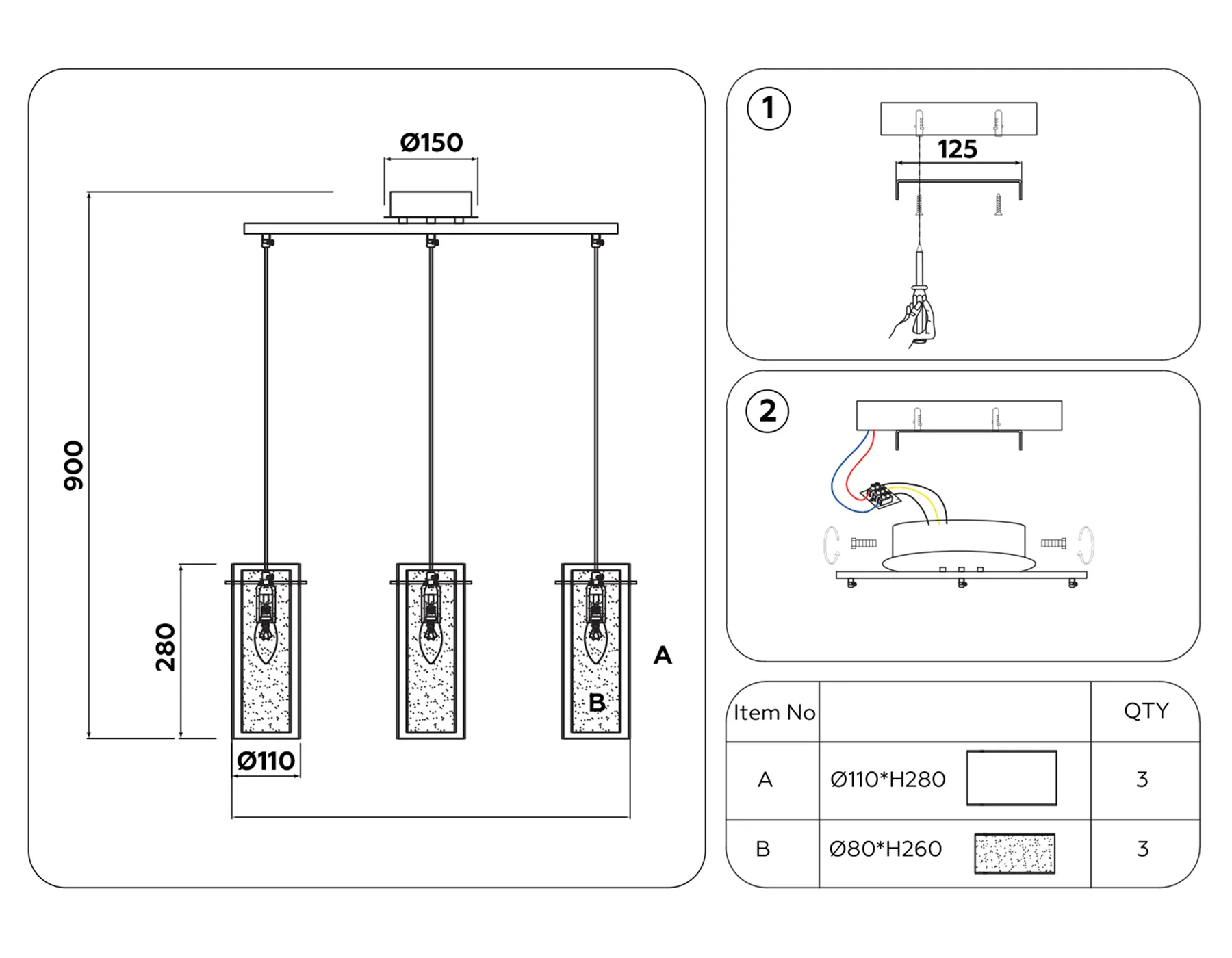 Ø150

900

280

A

B

Ø110

1

125

2

| Item No | | QTY |
|---|---|---|
| A | Ø110*H280 | 3 |
| B | Ø80*H260 | 3 |